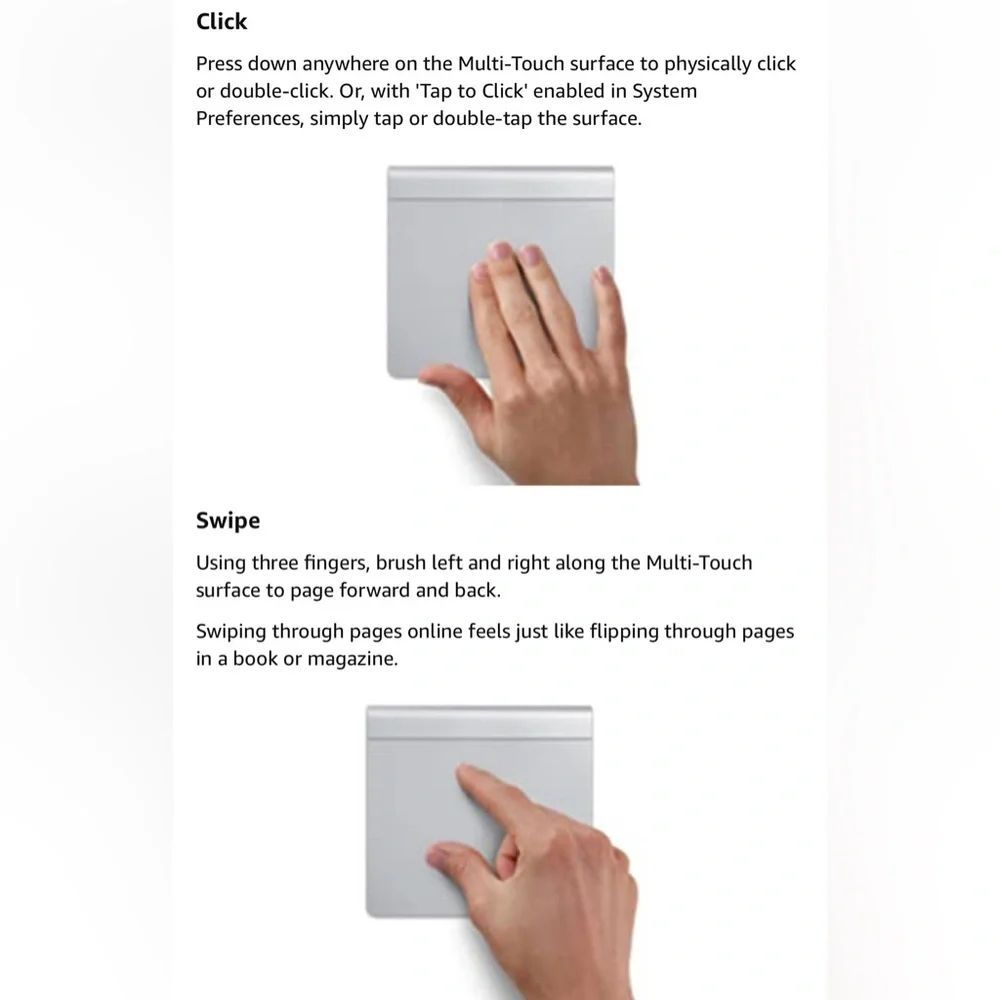 Click

Press down anywhere on the Multi-Touch surface to physically click or double-click. Or, with 'Tap to Click' enabled in System Preferences, simply tap or double-tap the surface.

Swipe

Using three fingers, brush left and right along the Multi-Touch surface to page forward and back.

Swiping through pages online feels just like flipping through pages in a book or magazine.